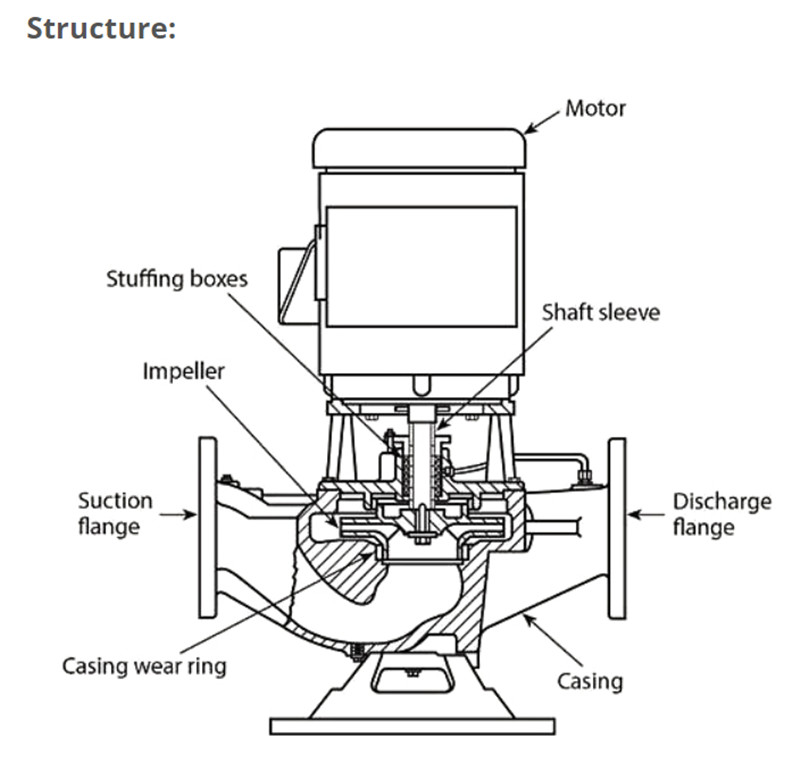 Structure:

Motor

Stuffing boxes

Shaft sleeve

Impeller

Suction flange

Discharge flange

Casing wear ring

Casing