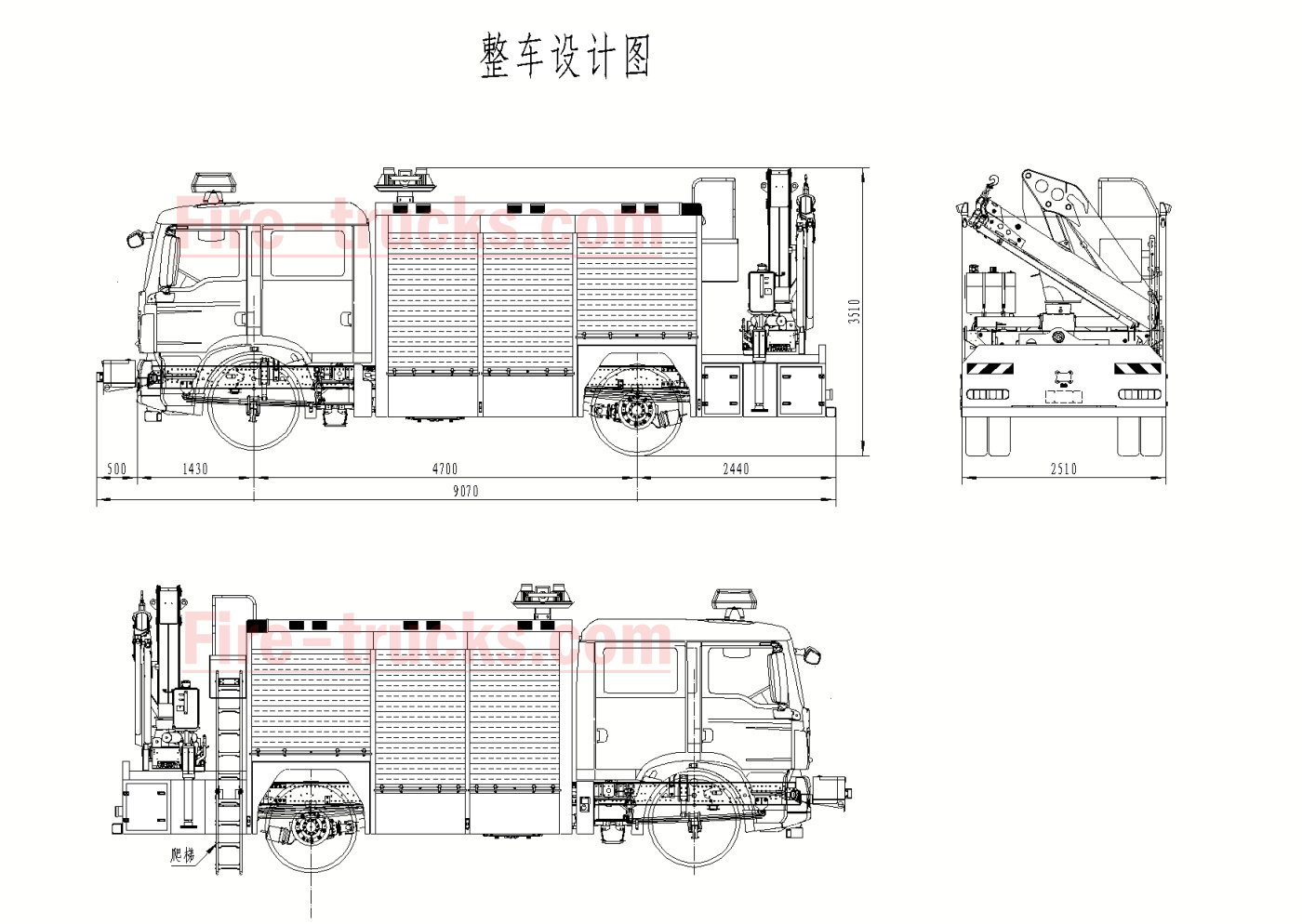 整车设计图

Fire-trucks.com

3510

500 1430 4700 2440

9070

2510

Fire-trucks.com

爬梯