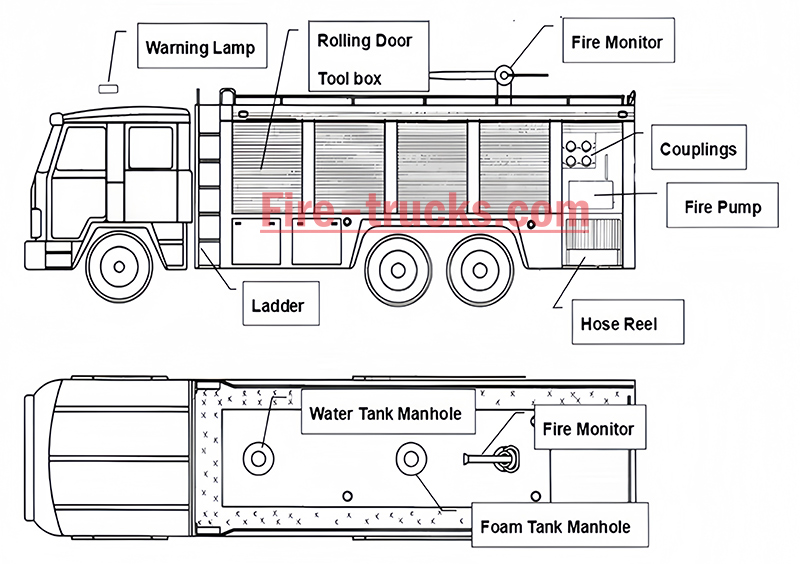 Warning Lamp

Rolling Door

Tool box

Fire Monitor

Couplings

Fire Pump

Fire-trucks.com

Ladder

Hose Reel

Water Tank Manhole

Fire Monitor

Foam Tank Manhole