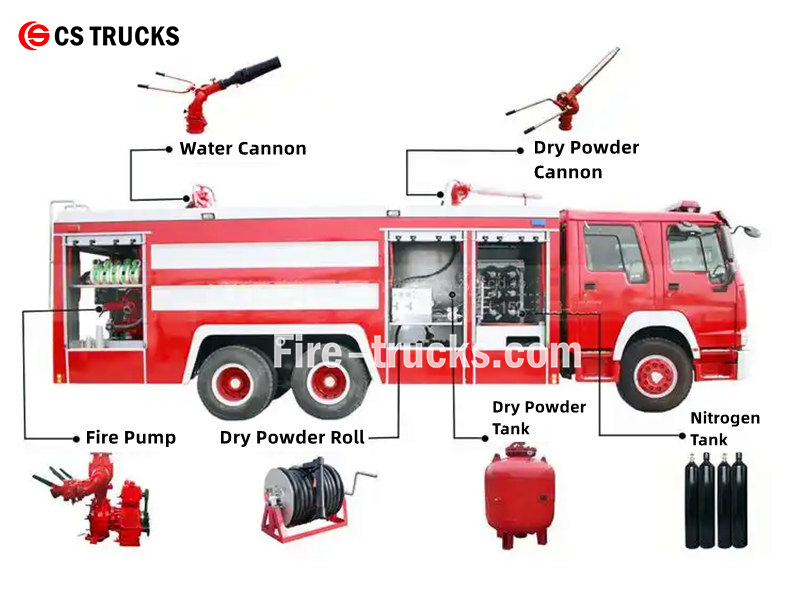 CS TRUCKS

Water Cannon

Dry Powder Cannon

Fire-trucks.com

Fire Pump

Dry Powder Roll

Dry Powder Tank

Nitrogen Tank