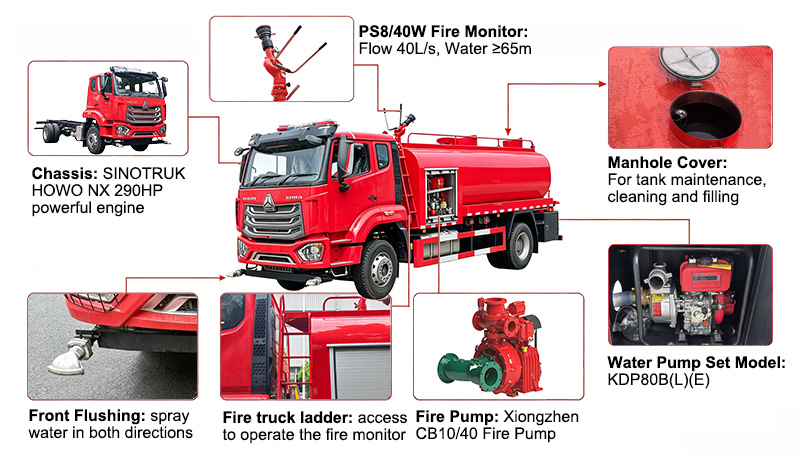 PS8/40W Fire Monitor:
Flow 40L/s, Water ≥65m

Chassis: SINOTRUK HOWO NX 290HP powerful engine

Manhole Cover:
For tank maintenance, cleaning and filling

Water Pump Set Model:
KDP80B(L)(E)

Front Flushing: spray water in both directions

Fire truck ladder: access to operate the fire monitor

Fire Pump: Xiongzhen CB10/40 Fire Pump